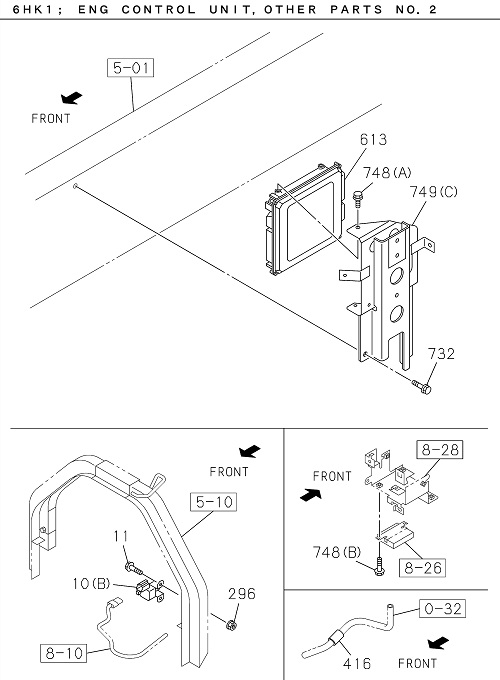 6HK1; ENG CONTROL UNIT, OTHER PARTS NO. 2

5-01
FRONT
613
748(A)
749(C)
732

FRONT
5-10
11
10(B)
296
8-10

FRONT
8-28
748(B)
8-26

0-32
416
FRONT